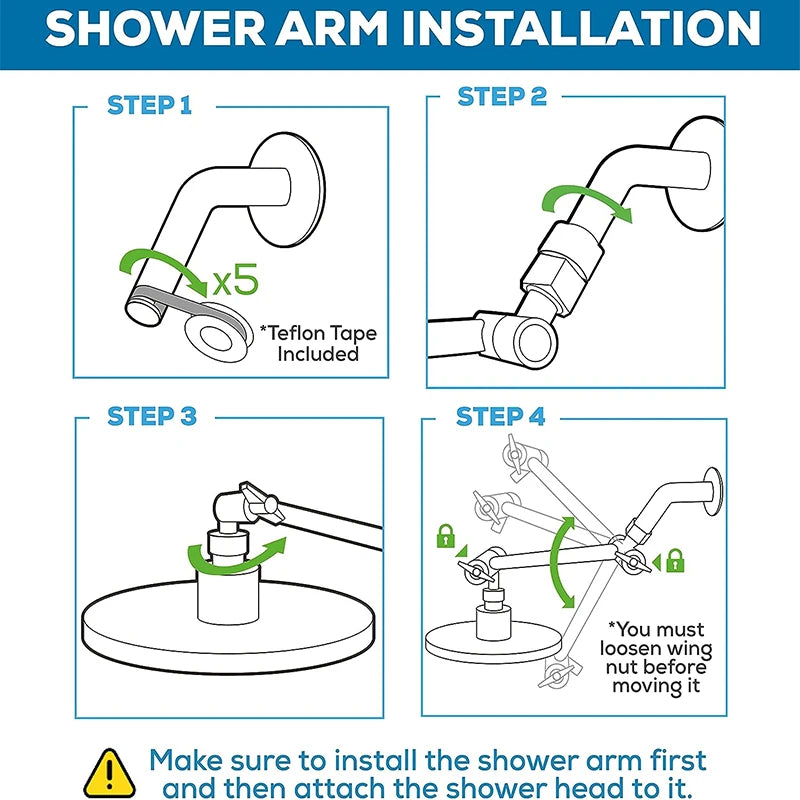 SHOWER ARM INSTALLATION

STEP 1

x5

*Teflon Tape Included

STEP 2

STEP 3

STEP 4

*You must loosen wing nut before moving it

Make sure to install the shower arm first and then attach the shower head to it.