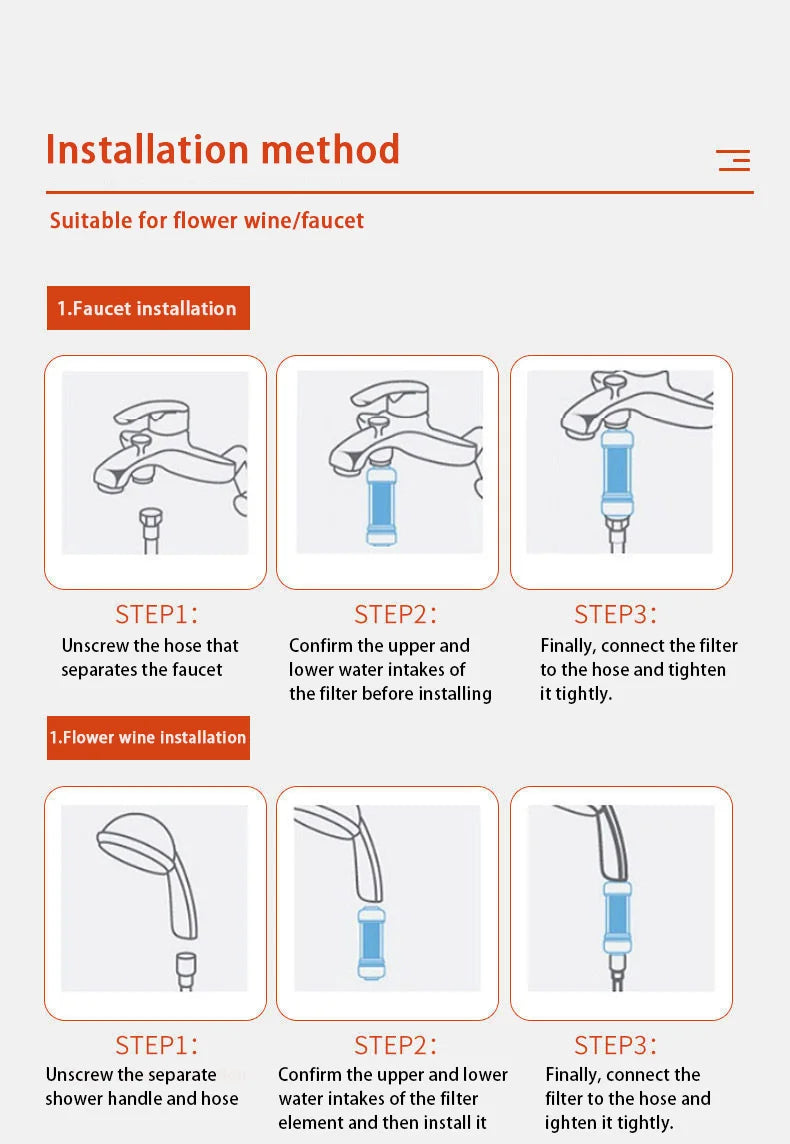 Installation method

Suitable for flower wine/faucet

1.Faucet installation

STEP1:
Unscrew the hose that separates the faucet

STEP2:
Confirm the upper and lower water intakes of the filter before installing

STEP3:
Finally, connect the filter to the hose and tighten it tightly.

1.Flower wine installation

STEP1:
Unscrew the separate shower handle and hose

STEP2:
Confirm the upper and lower water intakes of the filter element and then install it

STEP3:
Finally, connect the filter to the hose and ighten it tightly.