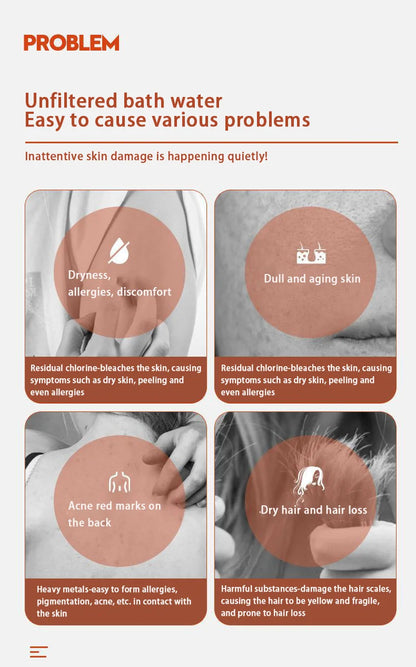 PROBLEM

Unfiltered bath water
Easy to cause various problems

Inattentive skin damage is happening quietly!

Dryness, allergies, discomfort

Residual chlorine-bleaches the skin, causing symptoms such as dry skin, peeling and even allergies

Dull and aging skin

Residual chlorine-bleaches the skin, causing symptoms such as dry skin, peeling and even allergies

Acne red marks on the back

Heavy metals-easy to form allergies, pigmentation, acne, etc. in contact with the skin

Dry hair and hair loss

Harmful substances-damage the hair scales, causing the hair to be yellow and fragile, and prone to hair loss